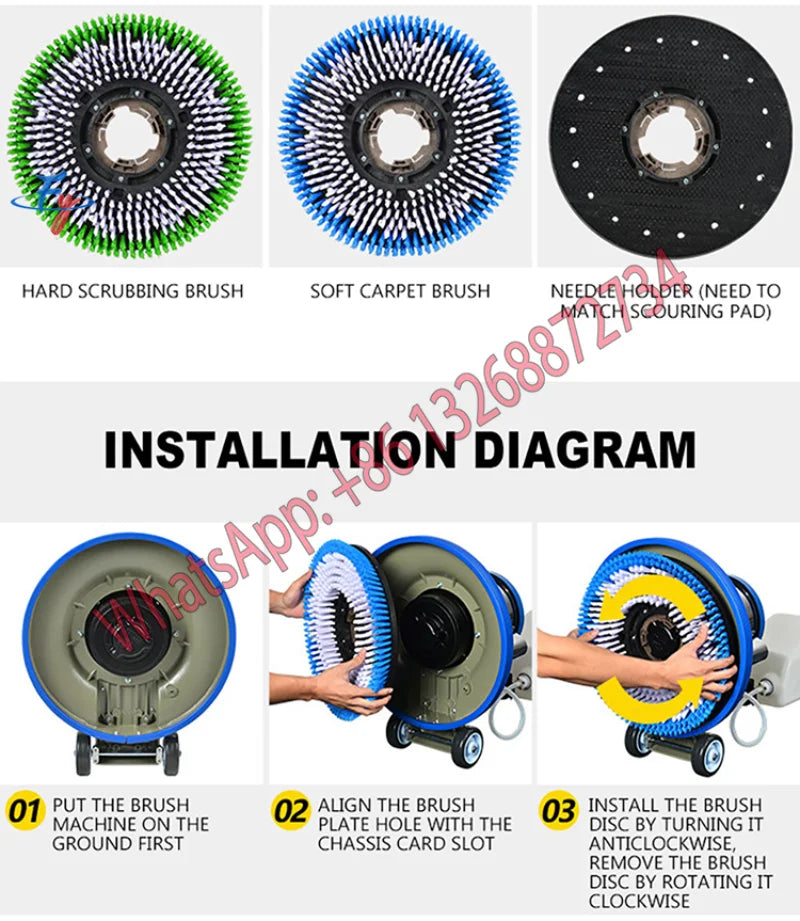 HARD SCRUBBING BRUSH

SOFT CARPET BRUSH

NEEDLE HOLDER (NEED TO MATCH SCOURING PAD)

WhatsApp: +8613268872724

INSTALLATION DIAGRAM

01 PUT THE BRUSH MACHINE ON THE GROUND FIRST

02 ALIGN THE BRUSH PLATE HOLE WITH THE CHASSIS CARD SLOT

03 INSTALL THE BRUSH DISC BY TURNING IT ANTICLOCKWISE, REMOVE THE BRUSH DISC BY ROTATING IT CLOCKWISE