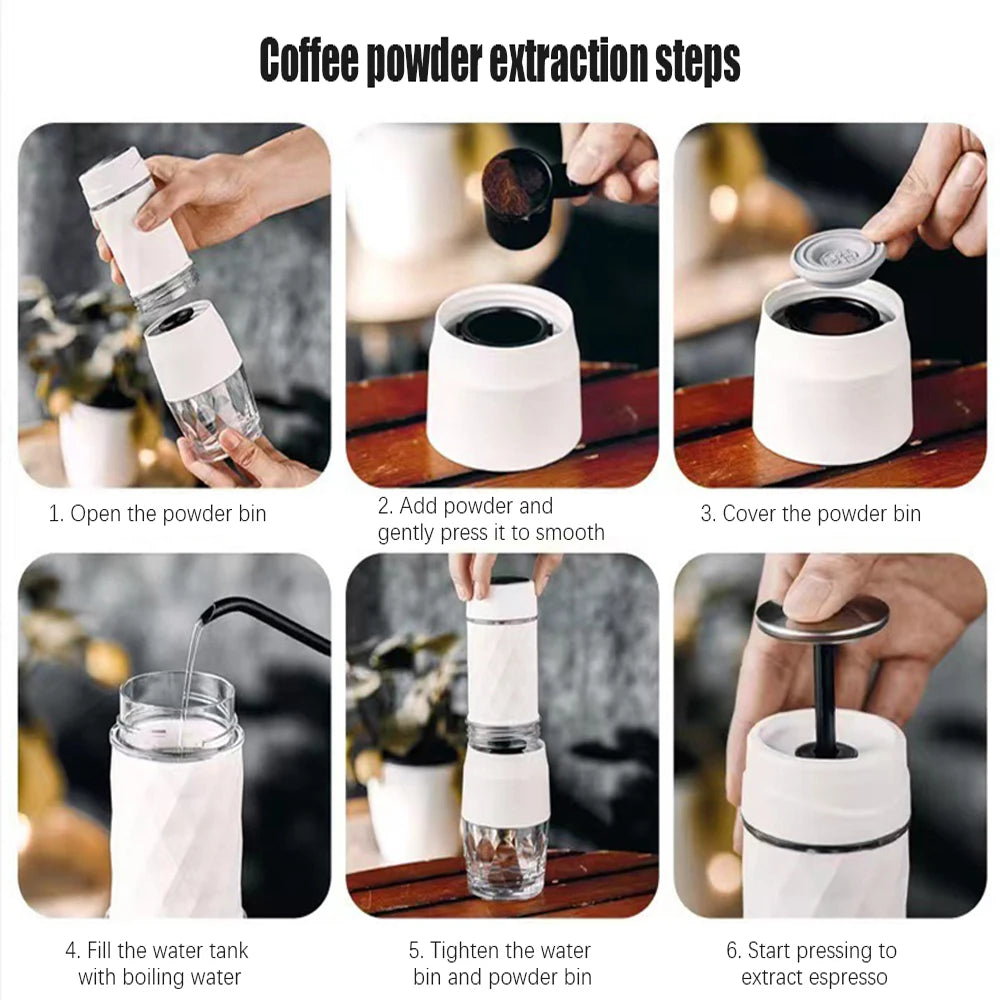 Coffee powder extraction steps

1. Open the powder bin

2. Add powder and gently press it to smooth

3. Cover the powder bin

4. Fill the water tank with boiling water

5. Tighten the water bin and powder bin

6. Start pressing to extract espresso